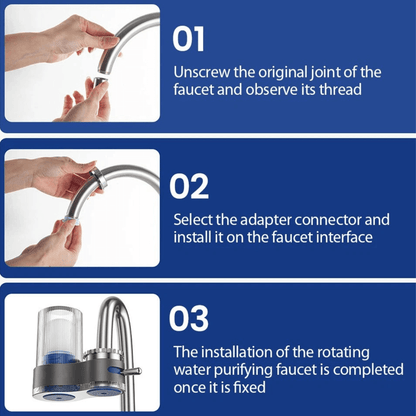 01

Unscrew the original joint of the faucet and observe its thread

02

Select the adapter connector and install it on the faucet interface

03

The installation of the rotating water purifying faucet is completed once it is fixed