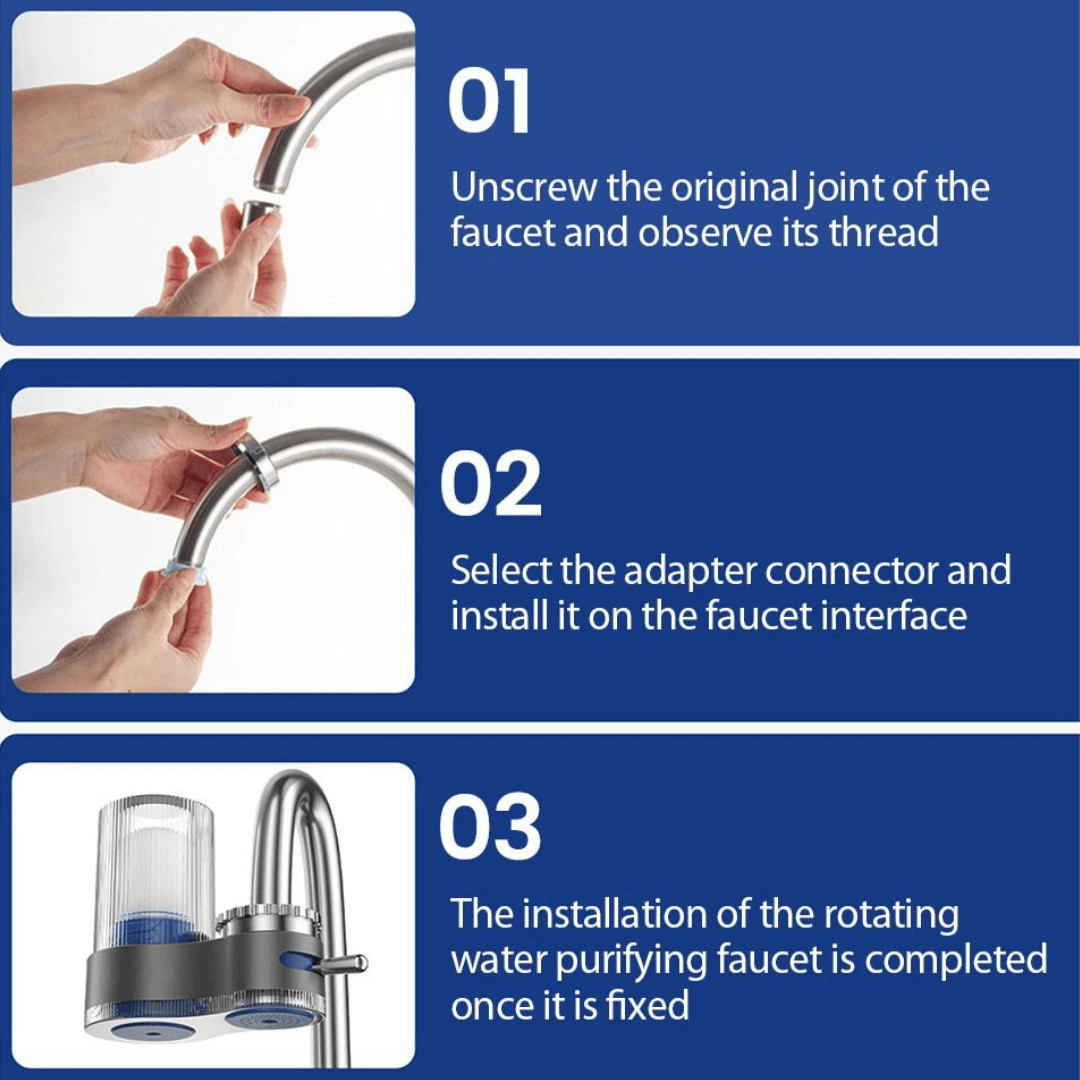 01

Unscrew the original joint of the faucet and observe its thread

02

Select the adapter connector and install it on the faucet interface

03

The installation of the rotating water purifying faucet is completed once it is fixed